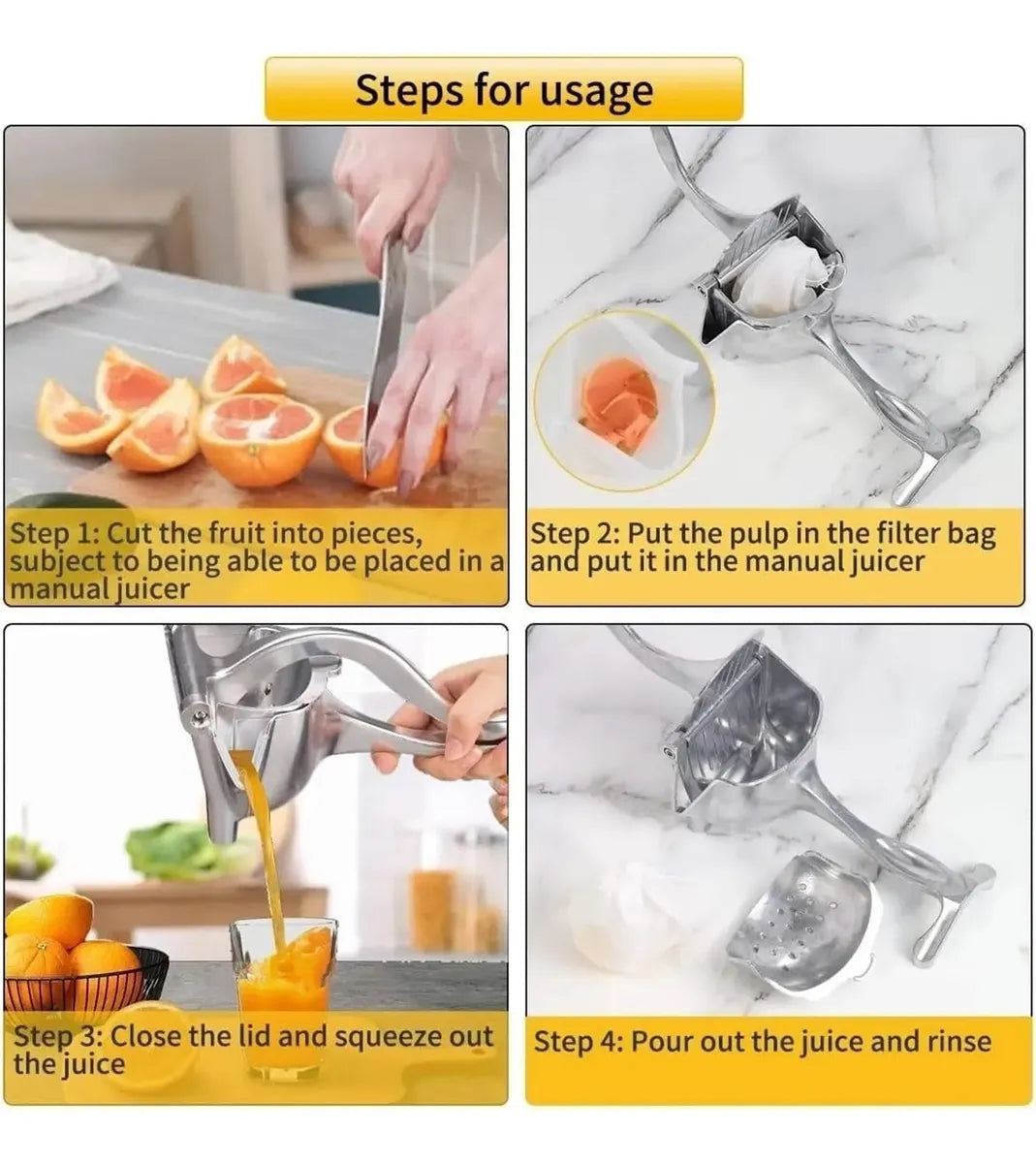 Steps for usage

Step 1: Cut the fruit into pieces, subject to being able to be placed in a manual juicer

Step 2: Put the pulp in the filter bag and put it in the manual juicer

Step 3: Close the lid and squeeze out the juice

Step 4: Pour out the juice and rinse